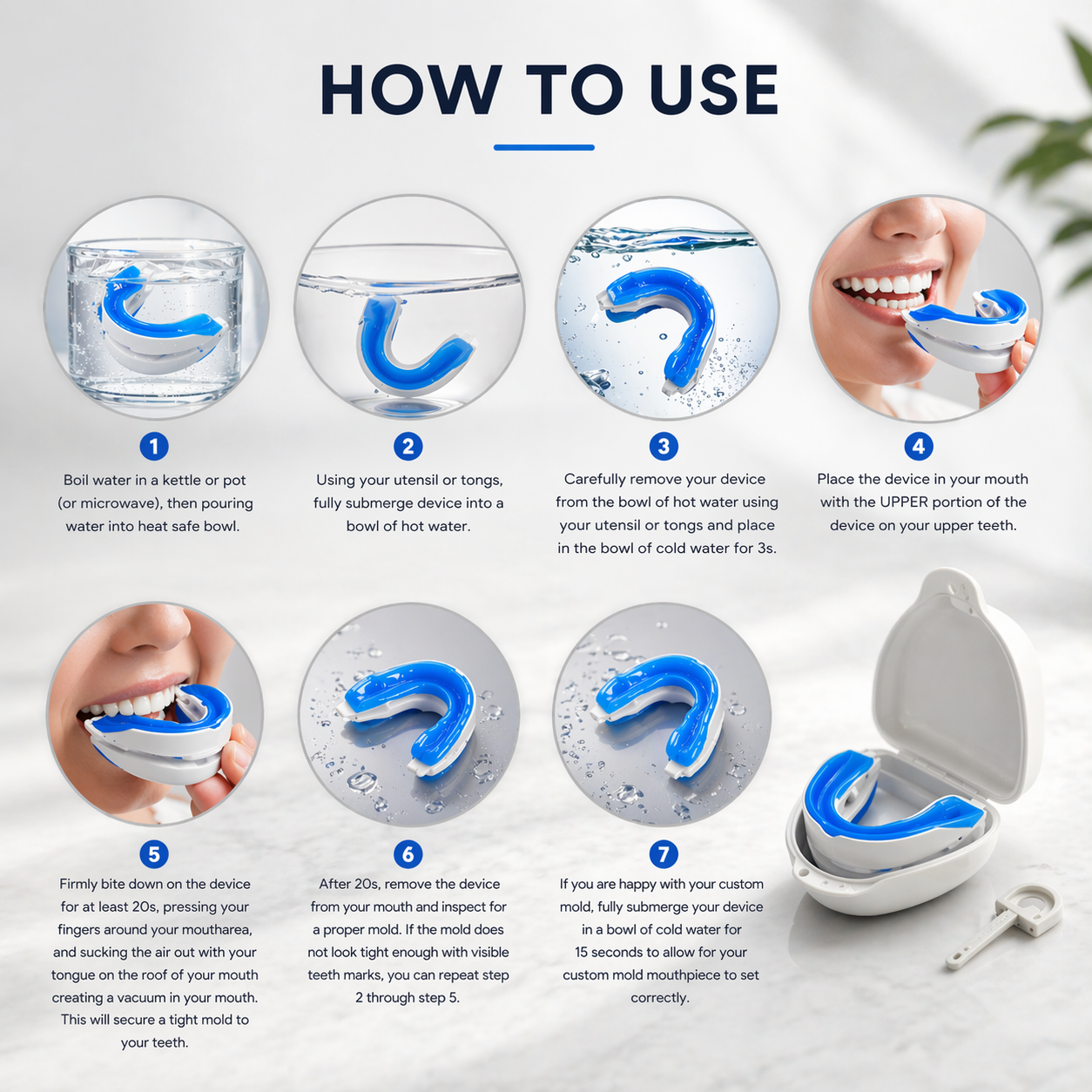 HOW TO USE

1
Boil water in a kettle or pot (or microwave), then pouring water into heat safe bowl.

2
Using your utensil or tongs, fully submerge device into a bowl of hot water.

3
Carefully remove your device from the bowl of hot water using your utensil or tongs and place in the bowl of cold water for 3s.

4
Place the device in your mouth with the UPPER portion of the device on your upper teeth.

5
Firmly bite down on the device for at least 20s, pressing your fingers around your moutharea, and sucking the air out with your tongue on the roof of your mouth creating a vacuum in your mouth. This will secure a tight mold to your teeth.

6
After 20s, remove the device from your mouth and inspect for a proper mold. If the mold does not look tight enough with visible teeth marks, you can repeat step 2 through step 5.

7
If you are happy with your custom mold, fully submerge your device in a bowl of cold water for 15 seconds to allow for your custom mold mouthpiece to set correctly.